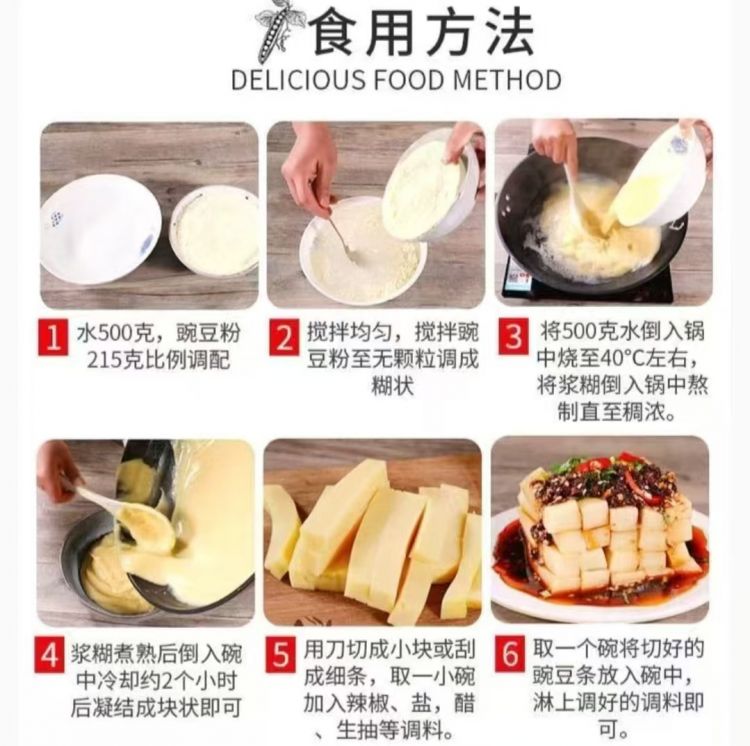 食用方法
DELICIOUS FOOD METHOD

1 水500克，豌豆粉215克比例调配

2 搅拌均匀，搅拌豌豆粉至无颗粒调成糊状

3 将500克水倒入锅中烧至40°C左右，将浆糊倒入锅中熬制直至稠浓。

4 浆糊煮熟后倒入碗中冷却约2个小时后凝结成块状即可

5 用刀切成小块或刮成细条，取一小碗加入辣椒、盐，醋、生抽等调料。

6 取一个碗将切好的豌豆条放入碗中，淋上调好的调料即可。