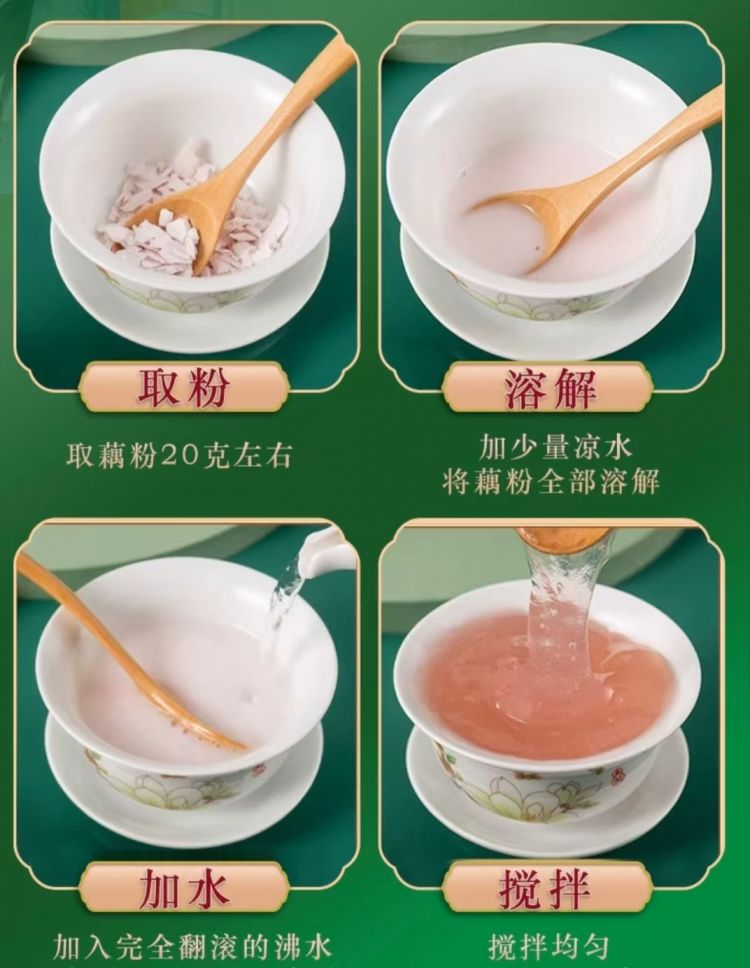 取粉

取藕粉20克左右

溶解

加少量凉水
将藕粉全部溶解

加水

加入完全翻滚的沸水

搅拌

搅拌均匀