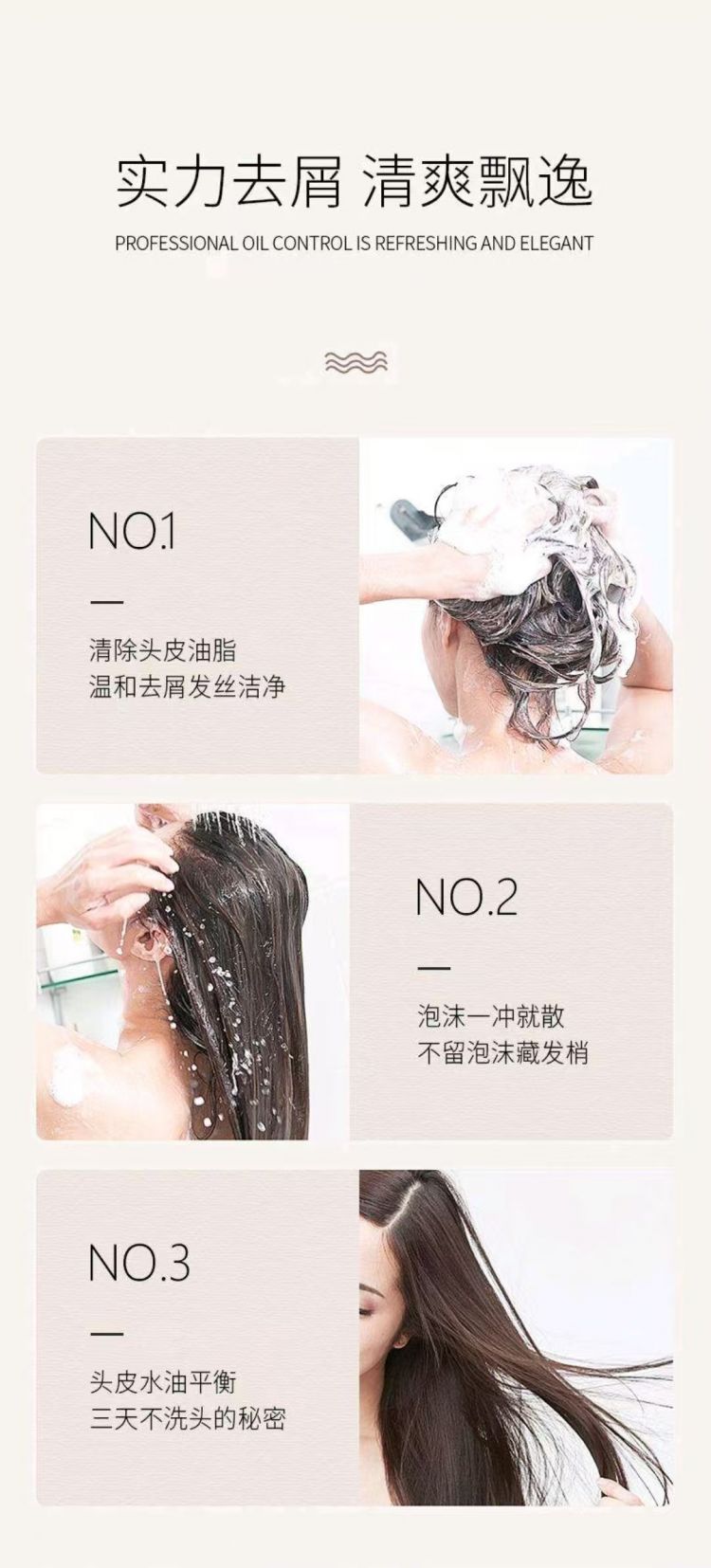 实力去屑 清爽飘逸

PROFESSIONAL OIL CONTROL IS REFRESHING AND ELEGANT

NO.1

清除头皮油脂
温和去屑发丝洁净

NO.2

泡沫一冲就散
不留泡沫藏发梢

NO.3

头皮水油平衡
三天不洗头的秘密